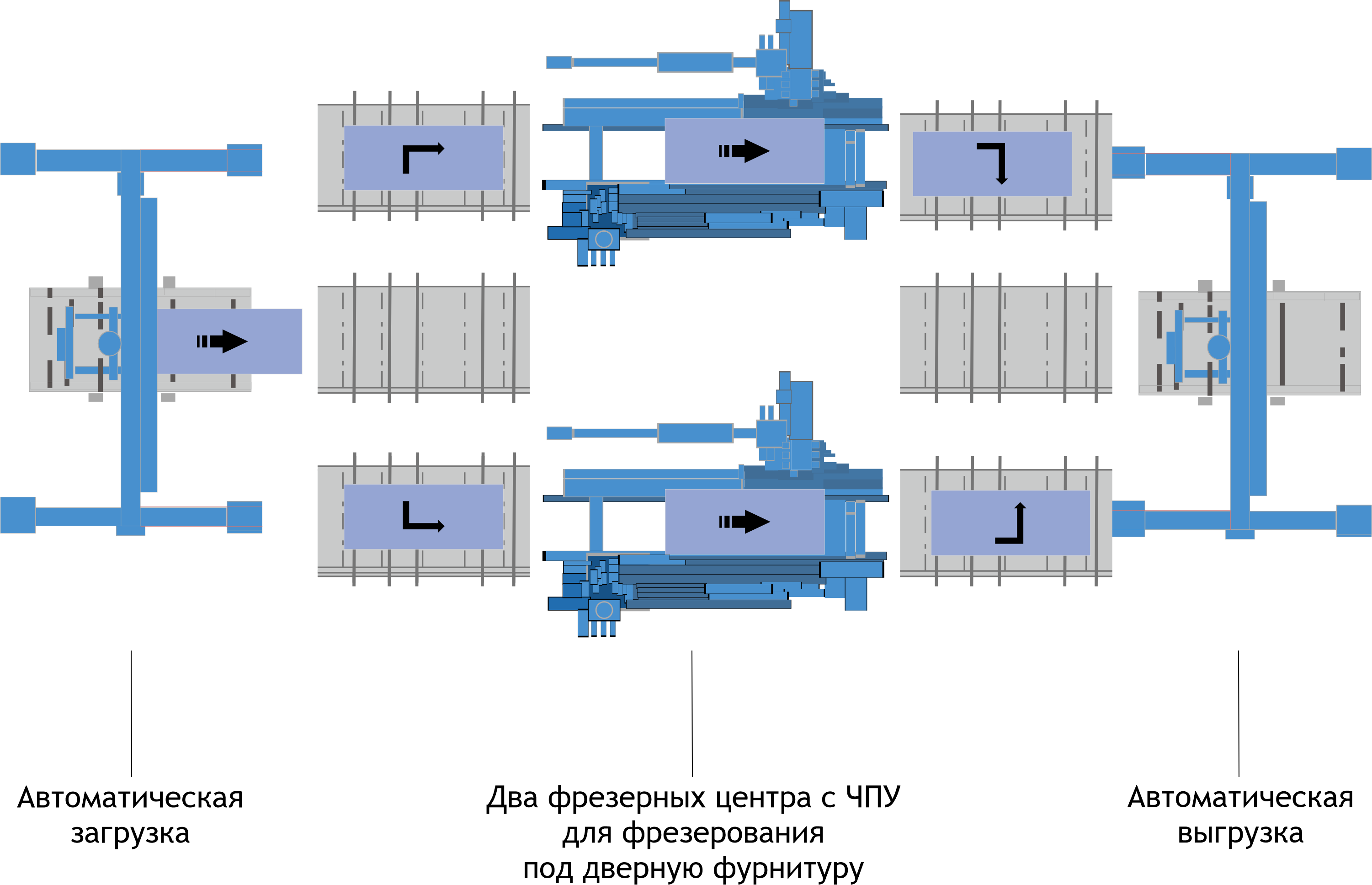 Автоматическая загрузка

Два фрезерных центра с ЧПУ для фрезерования под дверную фурнитуру

Автоматическая выгрузка