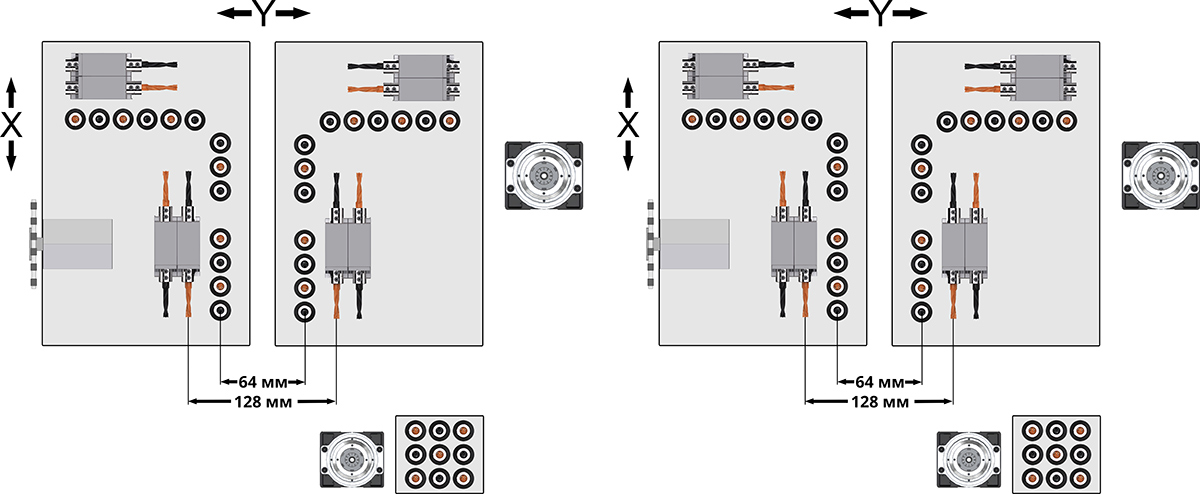 Y
X
64 мм
128 мм
Y
X
64 мм
128 мм