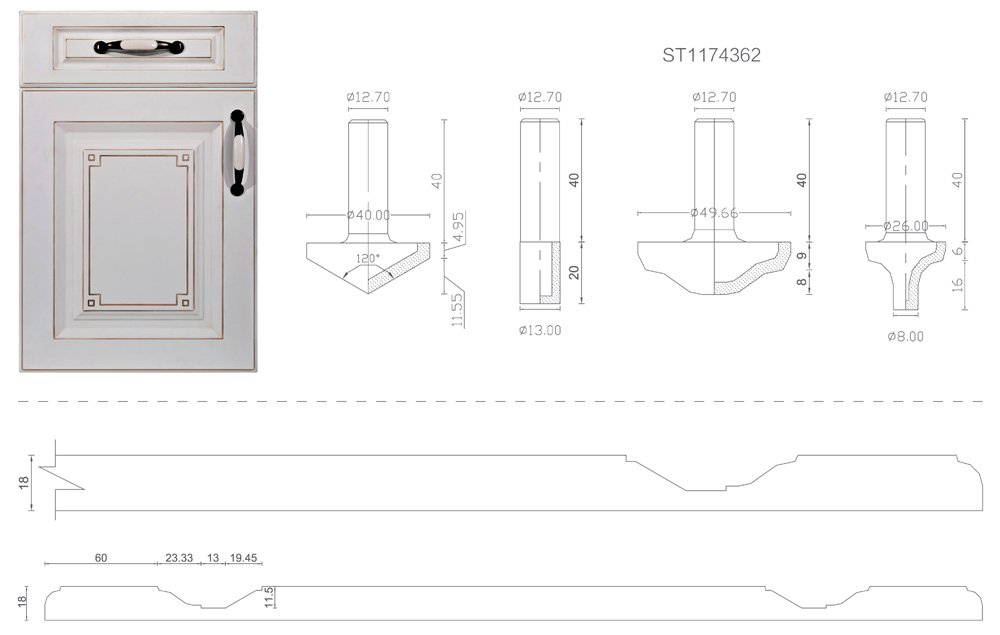 ST1174362

ø12.70
40
ø40.00
4.95
120°
11.55

ø12.70
40
20
ø13.00

ø12.70
40
ø49.66
9
8

ø12.70
40
ø26.00
6
16
ø8.00

18

60
23.33
13
19.45
18
11.5