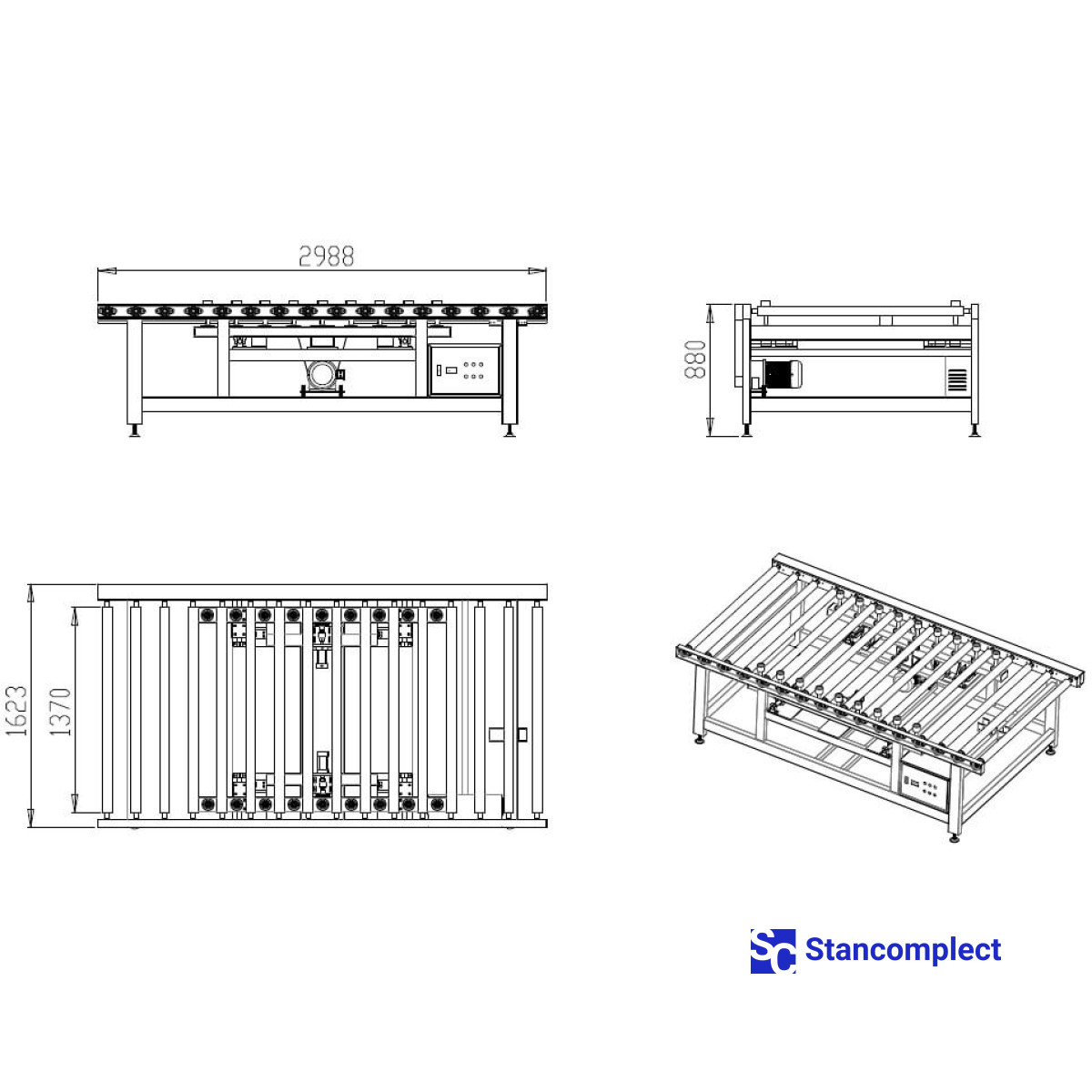 2988

880

1623

1370

SC Stancomplect